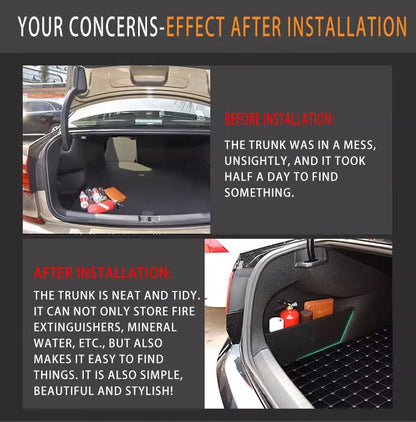 YOUR CONCERNS-EFFECT AFTER INSTALLATION

BEFORE INSTALLATION:

THE TRUNK WAS IN A MESS, UNSIGHTLY, AND IT TOOK HALF A DAY TO FIND SOMETHING.

AFTER INSTALLATION:

THE TRUNK IS NEAT AND TIDY. IT CAN NOT ONLY STORE FIRE EXTINGUISHERS, MINERAL WATER, ETC., BUT ALSO MAKES IT EASY TO FIND THINGS. IT IS ALSO SIMPLE, BEAUTIFUL AND STYLISH!