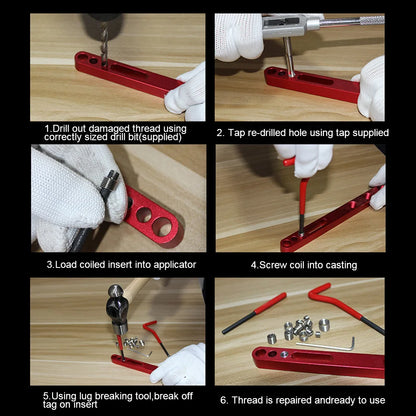 1.Drill out damaged thread using correctly sized drill bit(supplied)

2. Tap re-drilled hole using tap supplied

3.Load coiled insert into applicator

4.Screw coil into casting

5.Using lug breaking tool,break off tag on insert

6. Thread is repaired andready to use