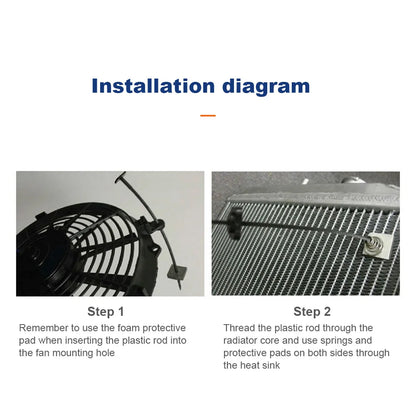 Installation diagram

Step 1

Remember to use the foam protective pad when inserting the plastic rod into the fan mounting hole

Step 2

Thread the plastic rod through the radiator core and use springs and protective pads on both sides through the heat sink